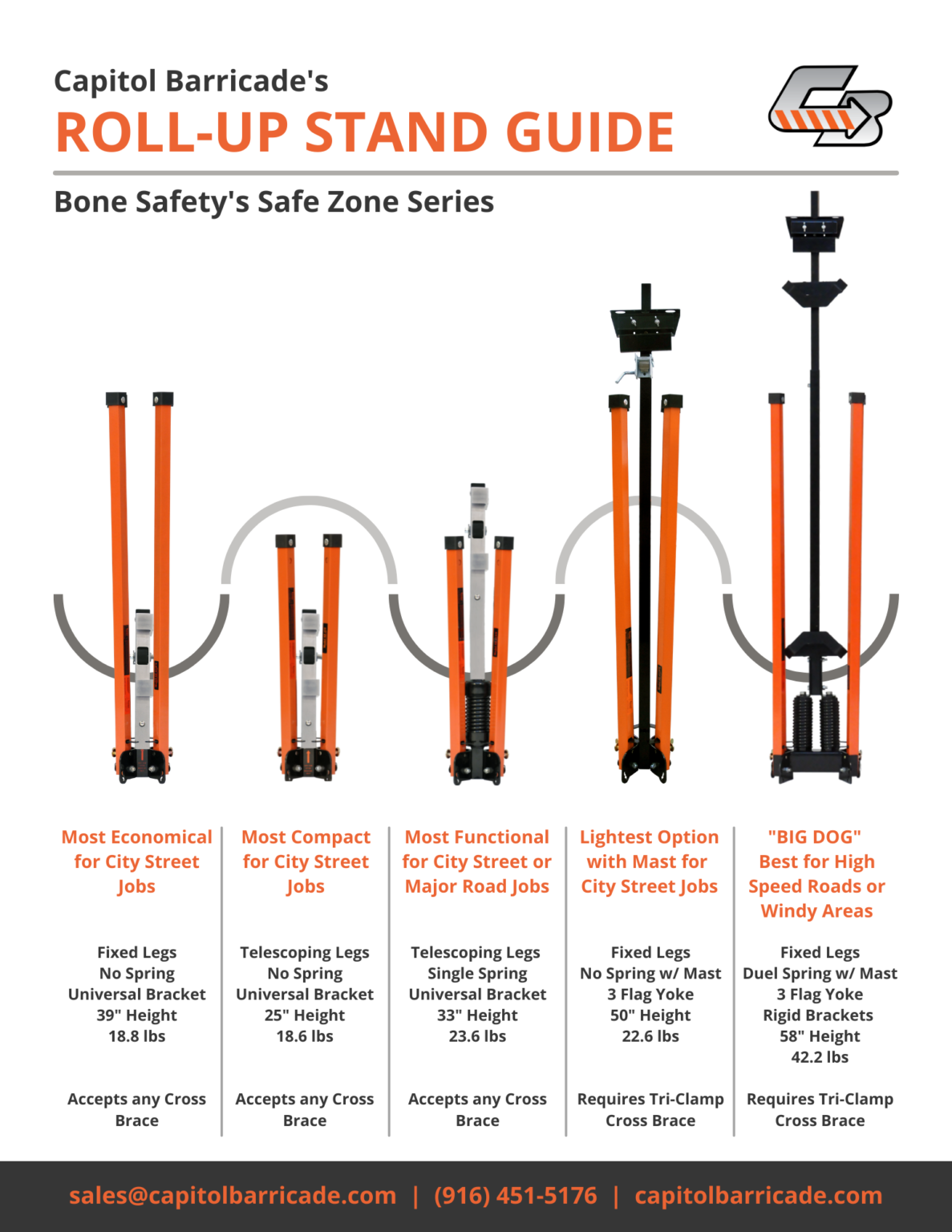 Capitol Barricade's
ROLL-UP STAND GUIDE

Bone Safety's Safe Zone Series

Most Economical for City Street Jobs

Fixed Legs
No Spring
Universal Bracket
39" Height
18.8 lbs

Accepts any Cross Brace

Most Compact for City Street Jobs

Telescoping Legs
No Spring
Universal Bracket
25" Height
18.6 lbs

Accepts any Cross Brace

Most Functional for City Street or Major Road Jobs

Telescoping Legs
Single Spring
Universal Bracket
33" Height
23.6 lbs

Accepts any Cross Brace

Lightest Option with Mast for City Street Jobs

Fixed Legs
No Spring w/ Mast
3 Flag Yoke
50" Height
22.6 lbs

Requires Tri-Clamp Cross Brace

"BIG DOG" Best for High Speed Roads or Windy Areas

Fixed Legs
Duel Spring w/ Mast
3 Flag Yoke
Rigid Brackets
58" Height
42.2 lbs

Requires Tri-Clamp Cross Brace

sales@capitolbarricade.com | (916) 451-5176 | capitolbarricade.com